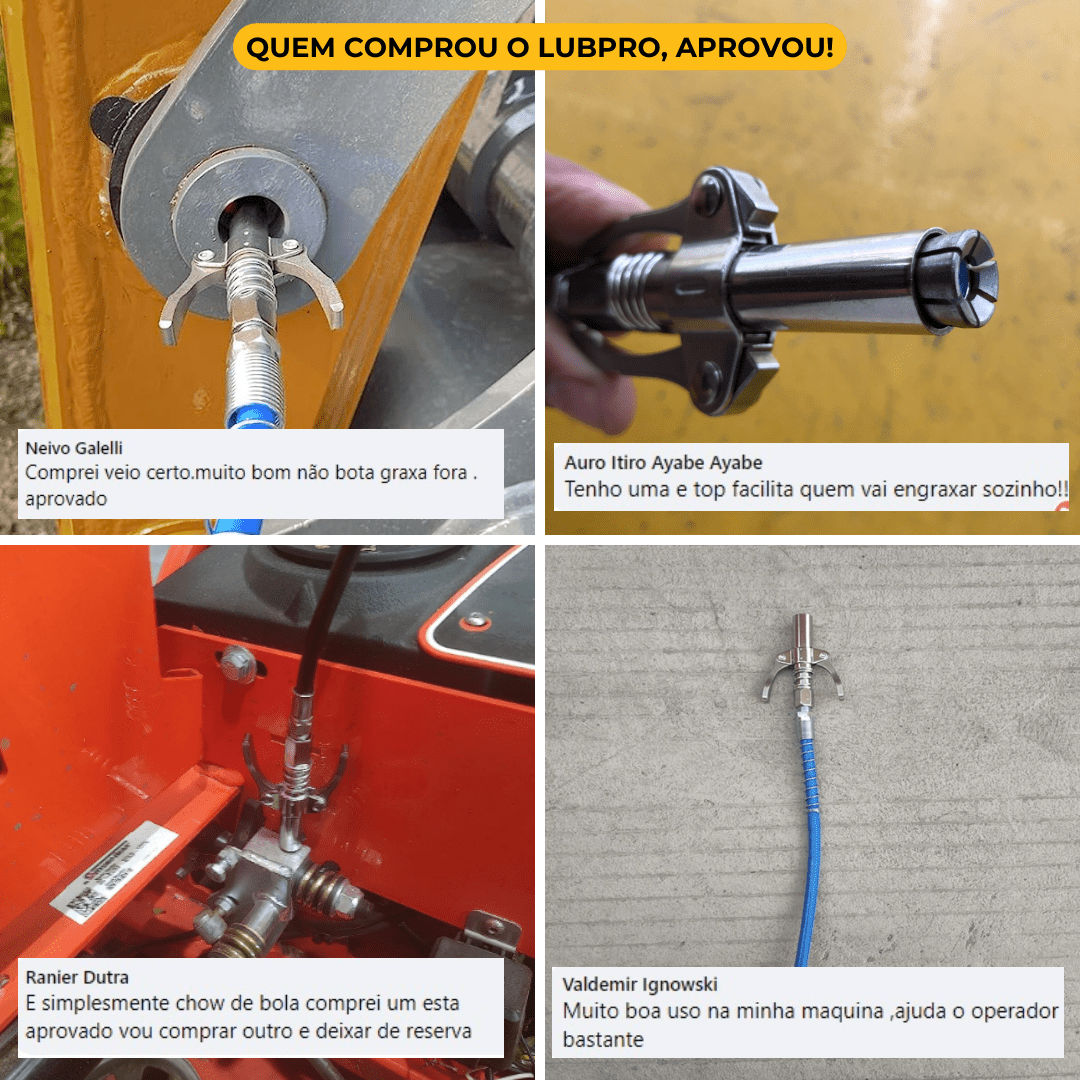 QUEM COMPROU O LUBPRO, APROVOU!

Neivo Galelli
Comprei veio certo.muito bom não bota graxa fora . aprovado

Auro Itiro Ayabe Ayabe
Tenho uma e top facilita quem vai engraxar sozinho!!

Ranier Dutra
E simplesmente chow de bola comprei um esta aprovado vou comprar outro e deixar de reserva

Valdemir Ignowski
Muito boa uso na minha maquina ,ajuda o operador bastante