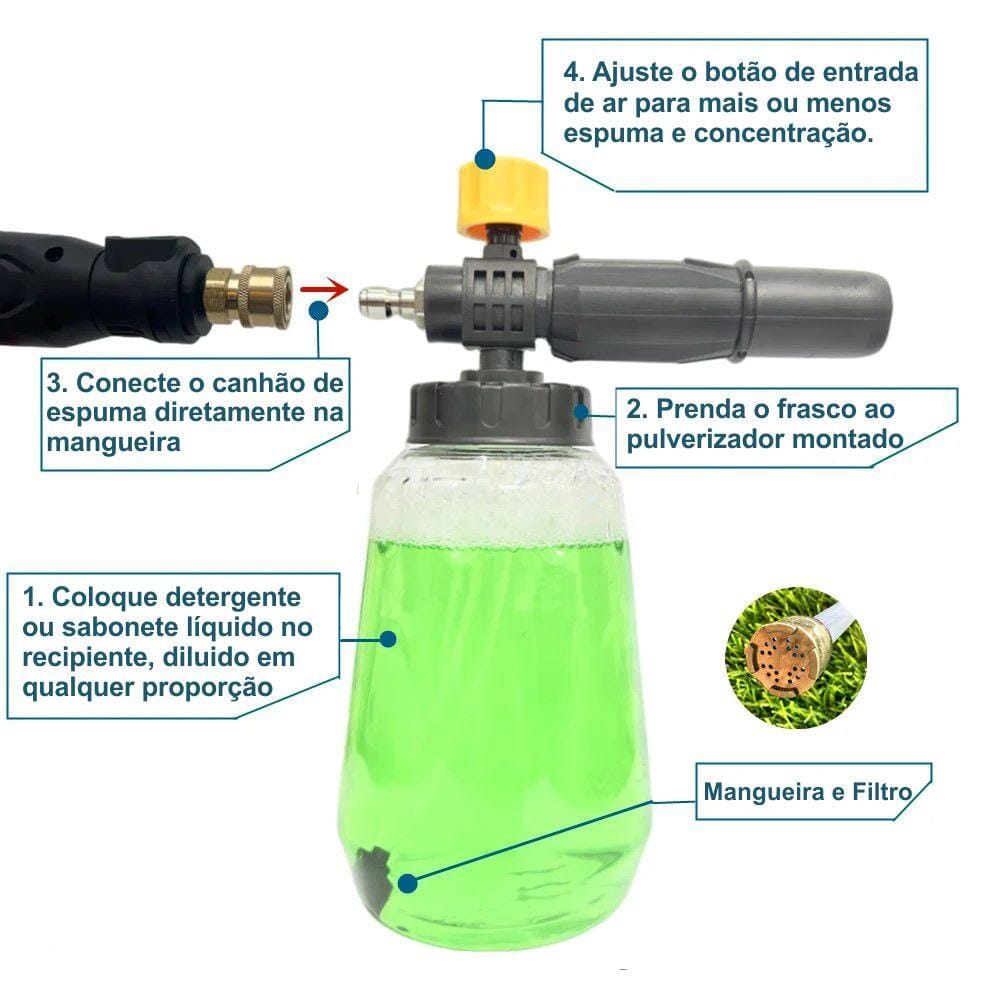 4. Ajuste o botão de entrada de ar para mais ou menos espuma e concentração.

3. Conecte o canhão de espuma diretamente na mangueira

2. Prenda o frasco ao pulverizador montado

1. Coloque detergente ou sabonete líquido no recipiente, diluido em qualquer proporção

Mangueira e Filtro